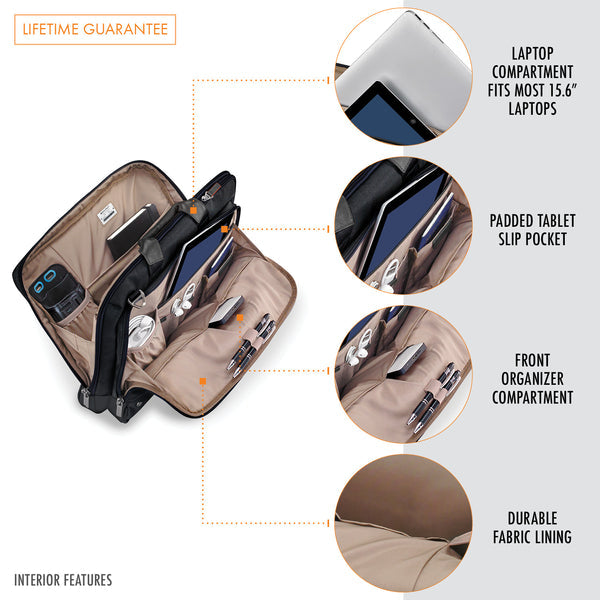 LIFETIME GUARANTEE

LAPTOP COMPARTMENT FITS MOST 15.6" LAPTOPS

PADDED TABLET SLIP POCKET

FRONT ORGANIZER COMPARTMENT

DURABLE FABRIC LINING

INTERIOR FEATURES